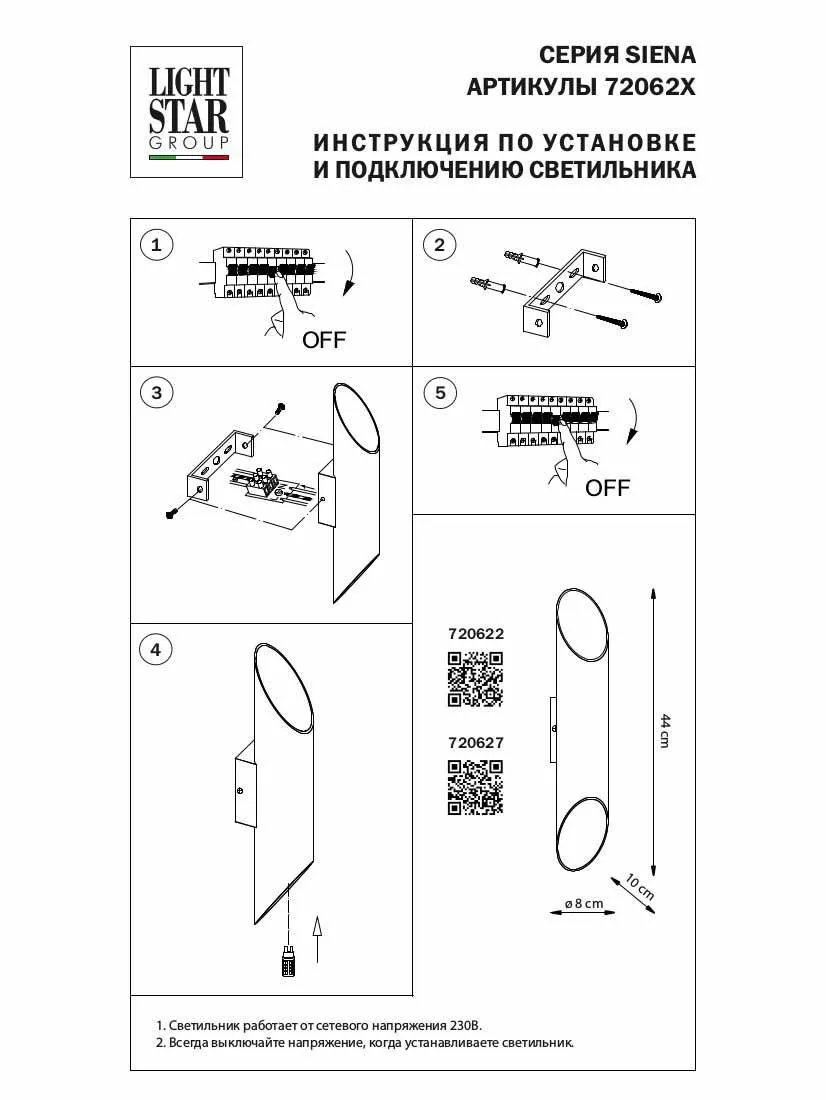 LIGHT STAR GROUP

СЕРИЯ SIENA
АРТИКУЛЫ 72062X

ИНСТРУКЦИЯ ПО УСТАНОВКЕ И ПОДКЛЮЧЕНИЮ СВЕТИЛЬНИКА

1

OFF

2

3

5

OFF

4

720622

720627

44 cm

10 cm

ø 8 cm

1. Светильник работает от сетевого напряжения 230В.
2. Всегда выключайте напряжение, когда устанавливаете светильник.